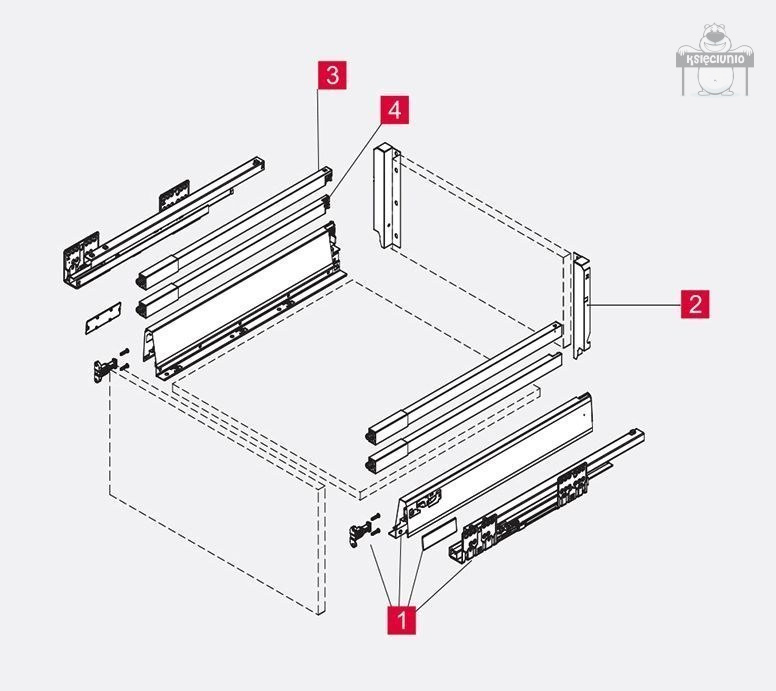 księciunio

3

4

2

1