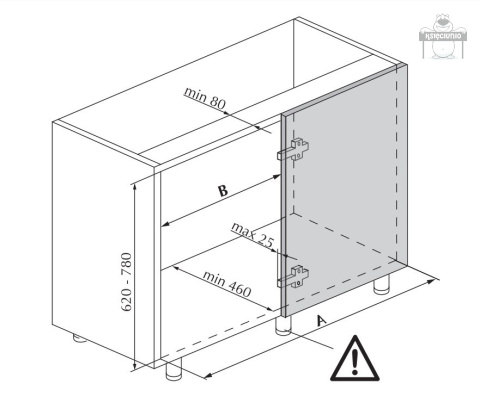 ksieciunio

min 80

B

max 25

620 - 780

min 460

A