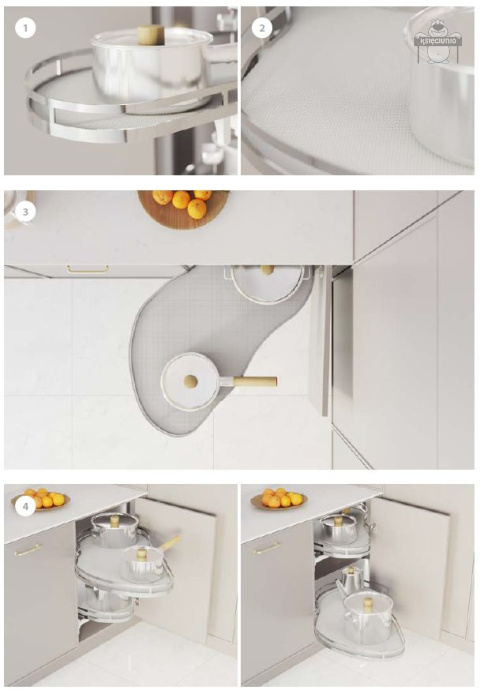 1

2

KSIĘCIUNIO

3

4