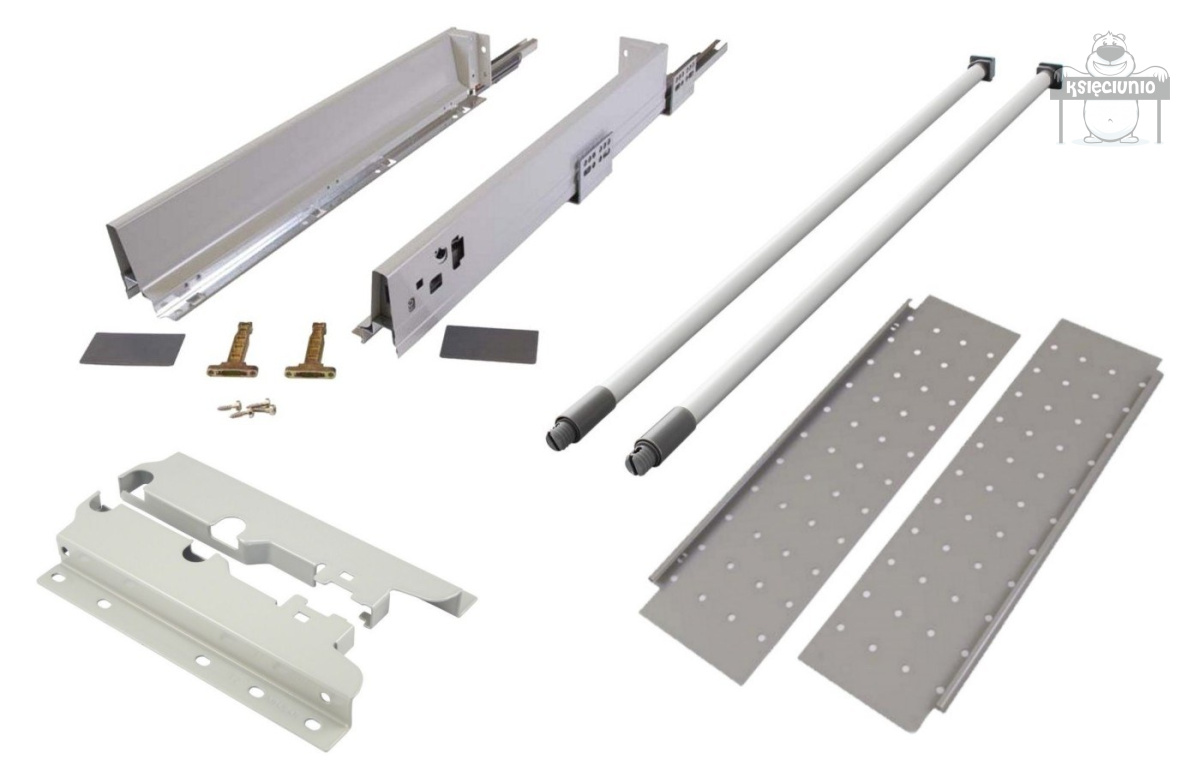 KSIĘCIUNIO