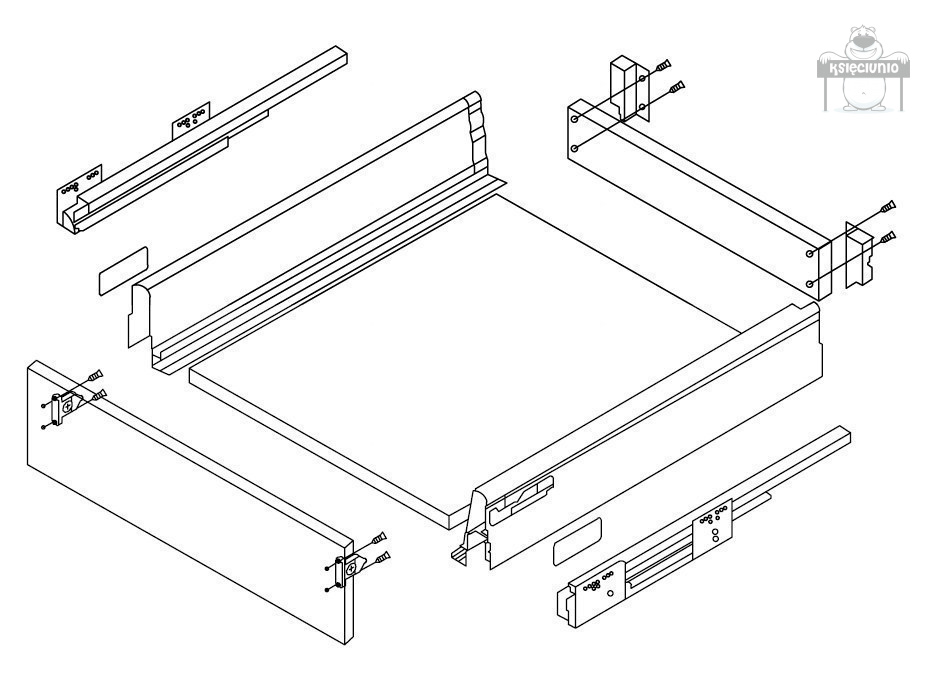 księciunio