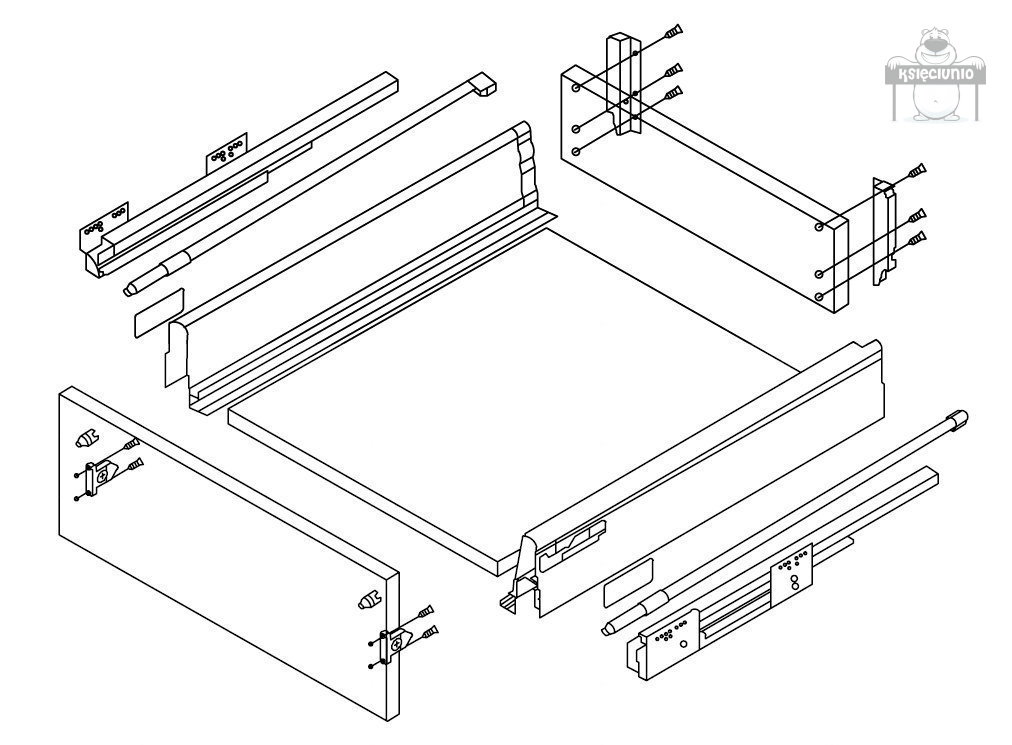 księciunio